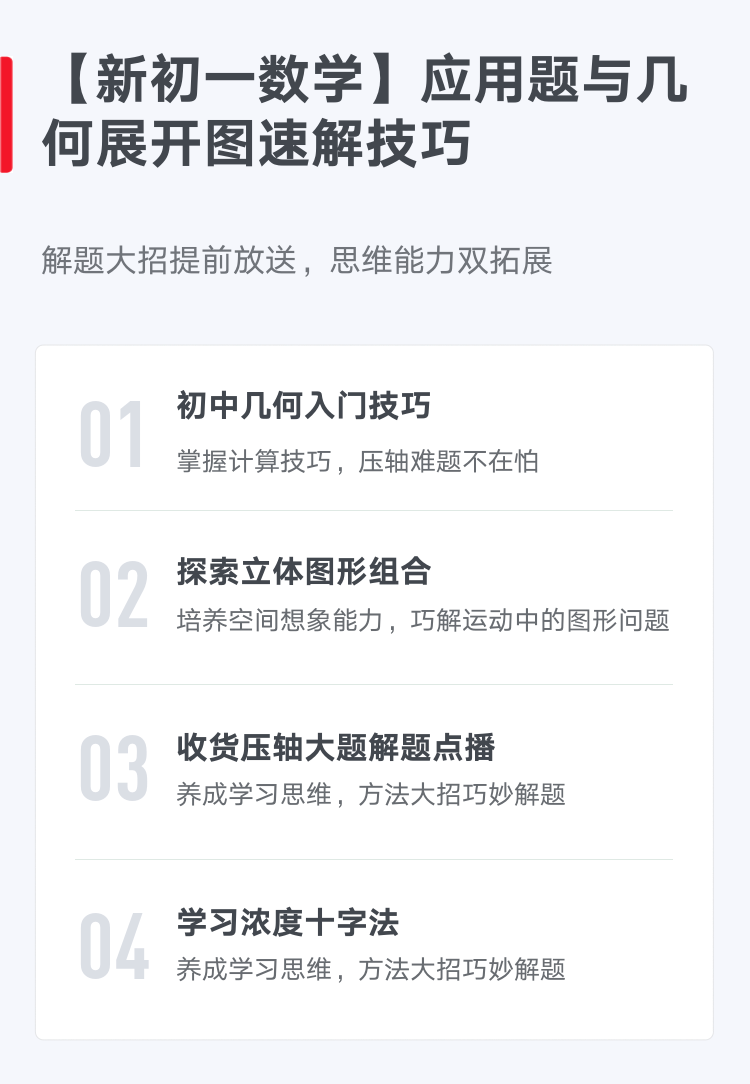 【新初一数学】应用题与几何展开图速解技巧

解题大招提前放送，思维能力双拓展

01
初中几何入门技巧
掌握计算技巧，压轴难题不在怕

02
探索立体图形组合
培养空间想象能力，巧解运动中的图形问题

03
收货压轴大题解题点播
养成学习思维，方法大招巧妙解题

04
学习浓度十字法
养成学习思维，方法大招巧妙解题