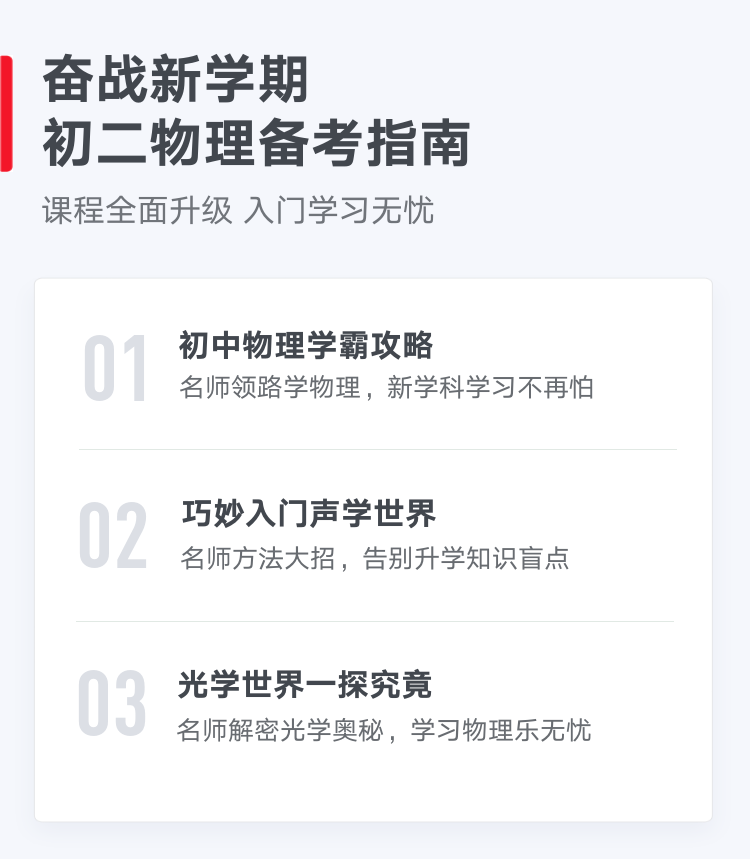 奋战新学期
初二物理备考指南

课程全面升级 入门学习无忧

01
初中物理学霸攻略
名师领路学物理，新学科学习不再怕

02
巧妙入门声学世界
名师方法大招，告别升学知识盲点

03
光学世界一探究竟
名师解密光学奥秘，学习物理乐无忧