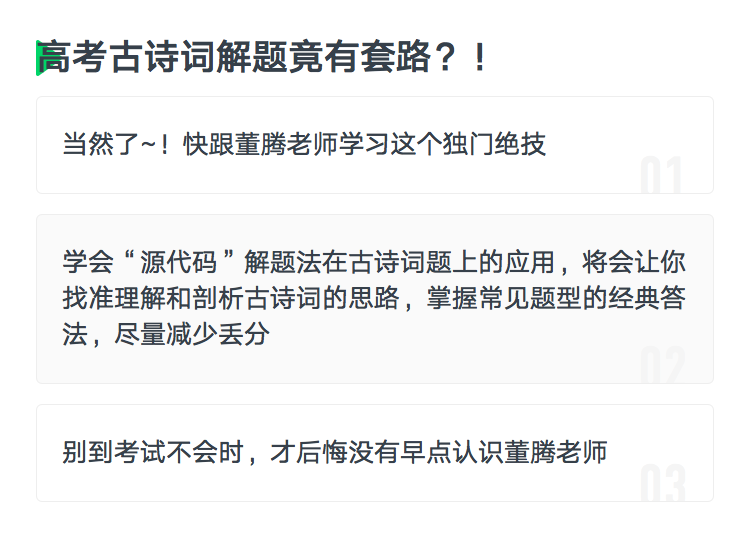 高考古诗词解题竟有套路？！

当然了~！快跟董腾老师学习这个独门绝技

01

学会“源代码”解题法在古诗词题上的应用，将会让你找准理解和剖析古诗词的思路，掌握常见题型的经典答法，尽量减少丢分

02

别到考试不会时，才后悔没有早点认识董腾老师

03