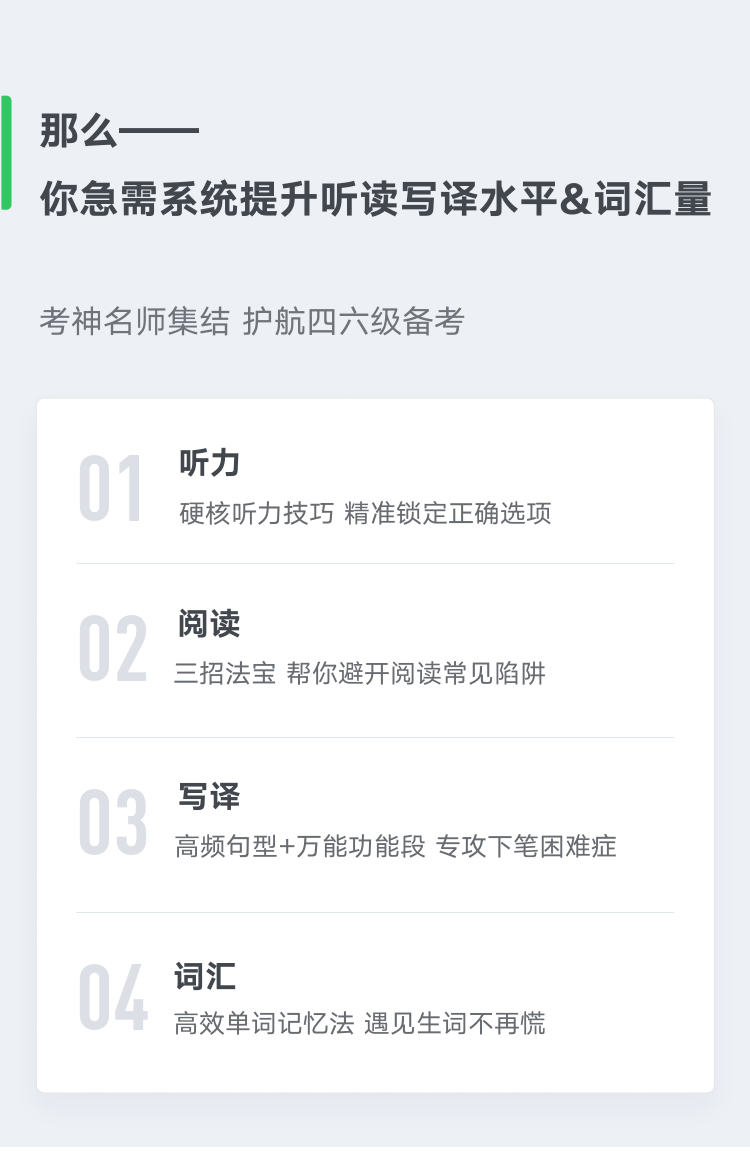 那么——
你急需系统提升听读写译水平&词汇量

考神名师集结 护航四六级备考

01
听力
硬核听力技巧 精准锁定正确选项

02
阅读
三招法宝 帮你避开阅读常见陷阱

03
写译
高频句型+万能功能段 专攻下笔困难症

04
词汇
高效单词记忆法 遇见生词不再慌