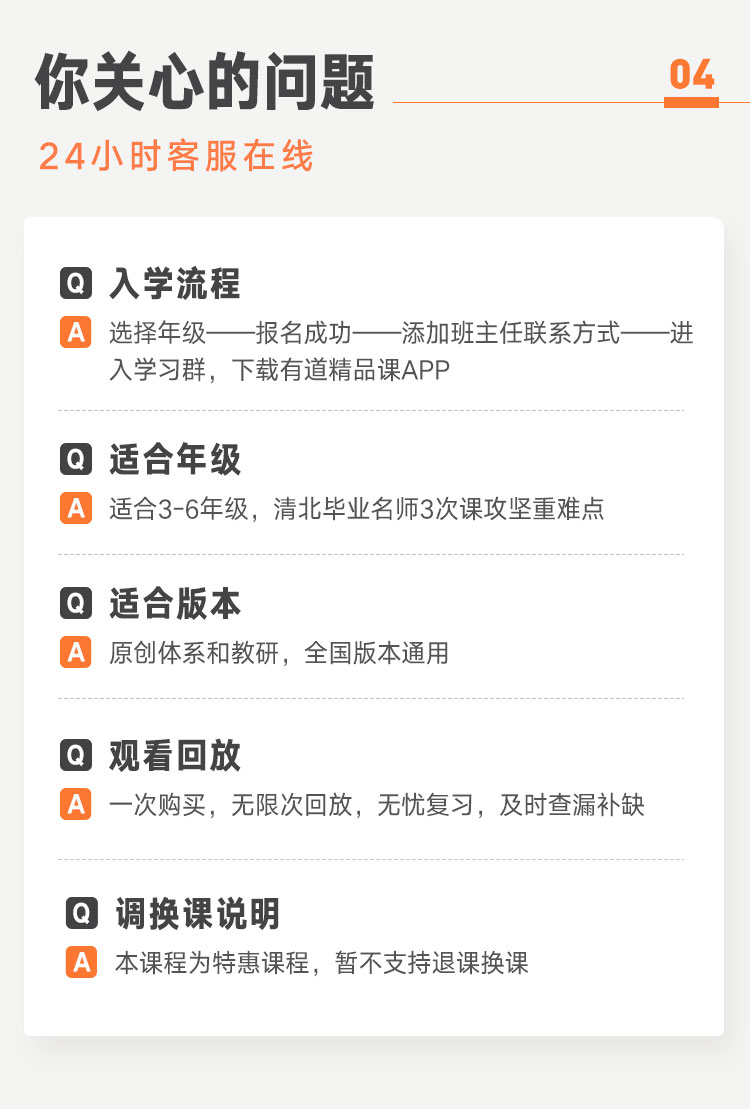 你关心的问题

04

24小时客服在线

Q 入学流程

A 选择年级——报名成功——添加班主任联系方式——进入学习群，下载有道精品课APP

Q 适合年级

A 适合3-6年级，清北毕业名师3次课攻坚重难点

Q 适合版本

A 原创体系和教研，全国版本通用

Q 观看回放

A 一次购买，无限次回放，无忧复习，及时查漏补缺

Q 调换课说明

A 本课程为特惠课程，暂不支持退课换课