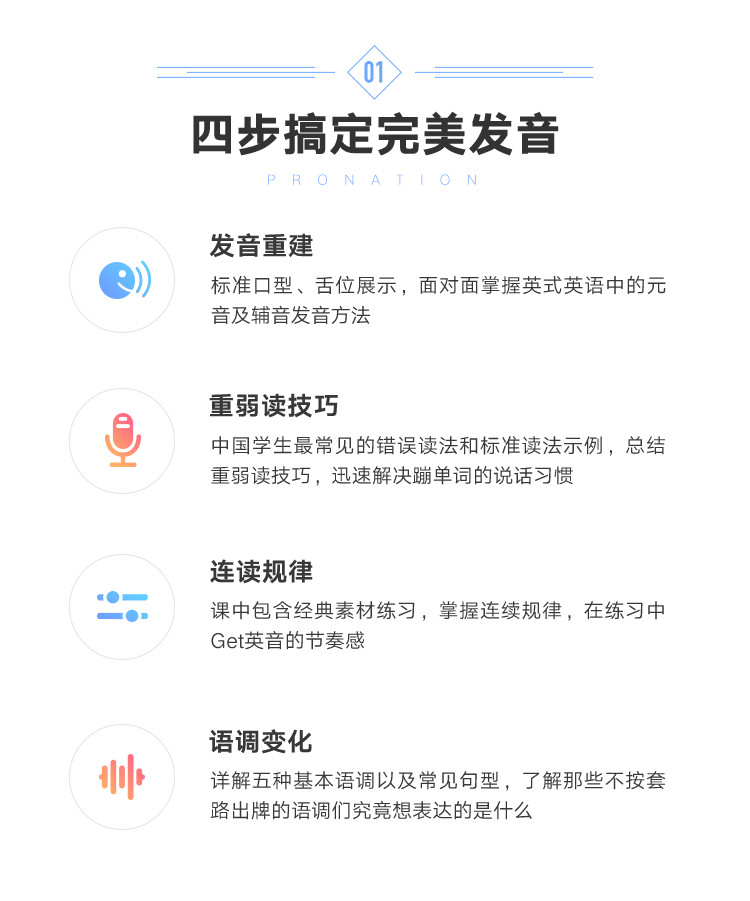 01

四步搞定完美发音

PRONATION

发音重建

标准口型、舌位展示，面对面掌握英式英语中的元音及辅音发音方法

重弱读技巧

中国学生最常见的错误读法和标准读法示例，总结重弱读技巧，迅速解决蹦单词的说话习惯

连读规律

课中包含经典素材练习，掌握连续规律，在练习中Get英音的节奏感

语调变化

详解五种基本语调以及常见句型，了解那些不按套路出牌的语调们究竟想表达的是什么