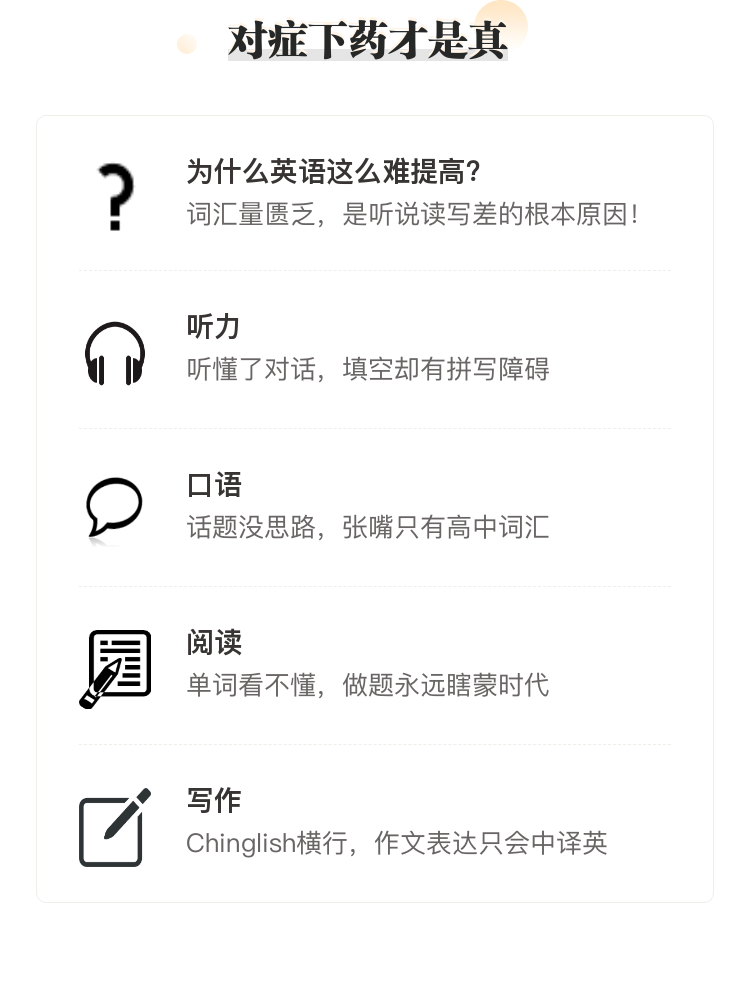 对症下药才是真

为什么英语这么难提高?
词汇量匮乏，是听说读写差的根本原因!

听力
听懂了对话，填空却有拼写障碍

口语
话题没思路，张嘴只有高中词汇

阅读
单词看不懂，做题永远瞎蒙时代

写作
Chinglish横行，作文表达只会中译英