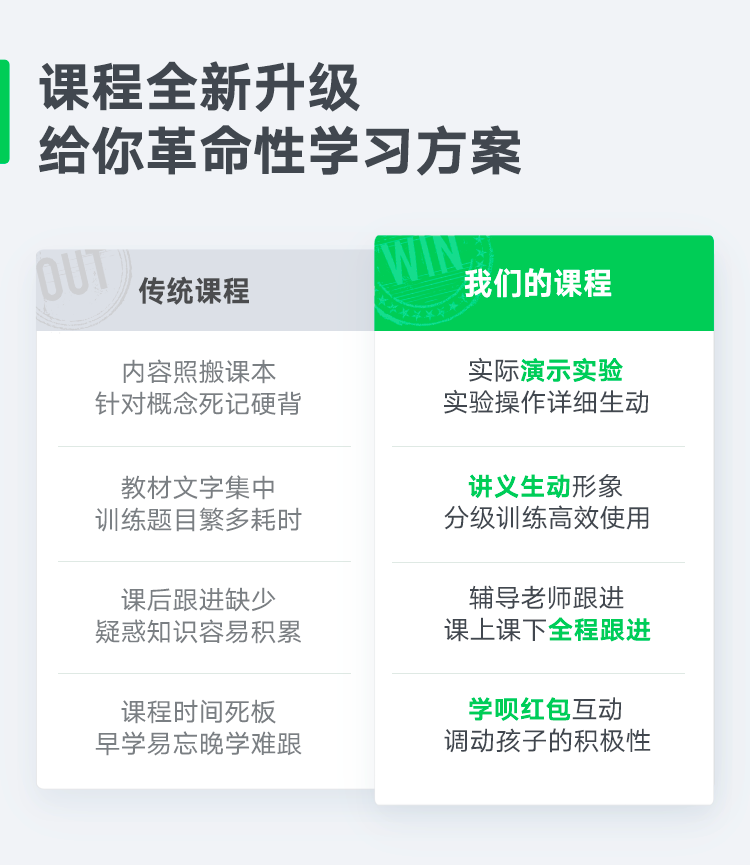 课程全新升级
给你革命性学习方案

OUT

传统课程

内容照搬课本
针对概念死记硬背

教材文字集中
训练题目繁多耗时

课后跟进缺少
疑惑知识容易积累

课程时间死板
早学易忘晚学难跟

WIN

我们的课程

实际演示实验
实验操作详细生动

讲义生动形象
分级训练高效使用

辅导老师跟进
课上课下全程跟进

学呗红包互动
调动孩子的积极性