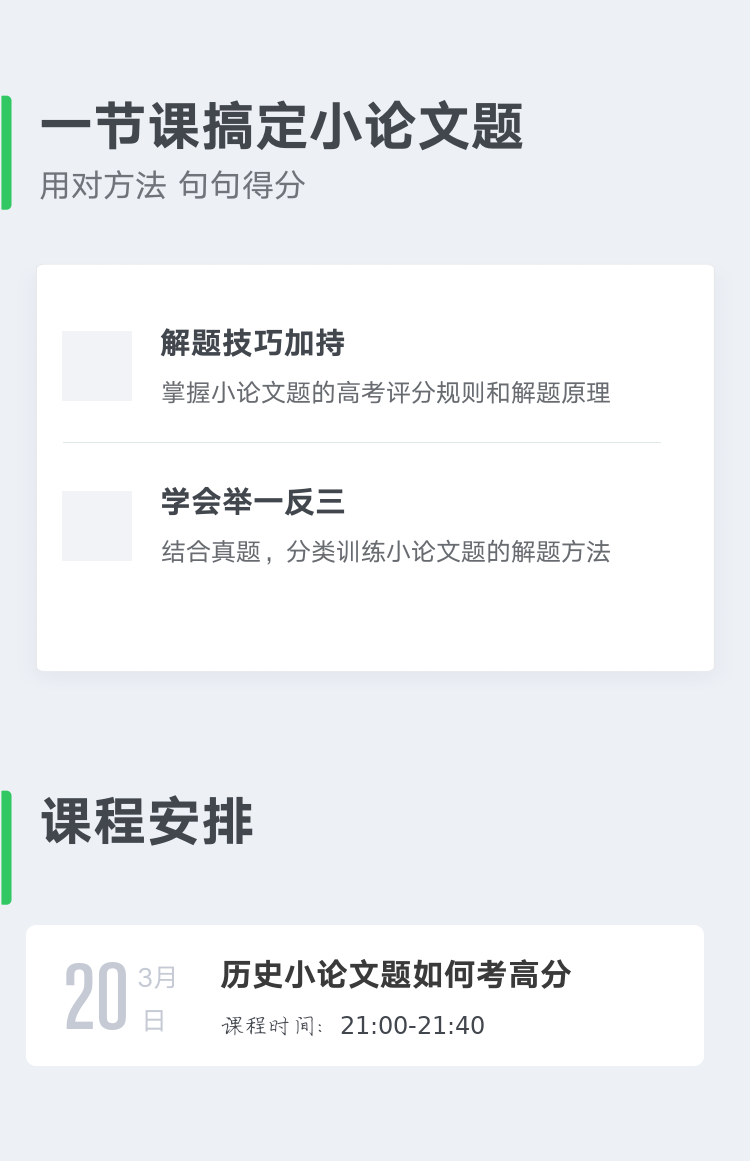 一节课搞定小论文题
用对方法 句句得分

解题技巧加持
掌握小论文题的高考评分规则和解题原理

学会举一反三
结合真题，分类训练小论文题的解题方法

课程安排

20 3月 日
历史小论文题如何考高分
课程时间: 21:00-21:40