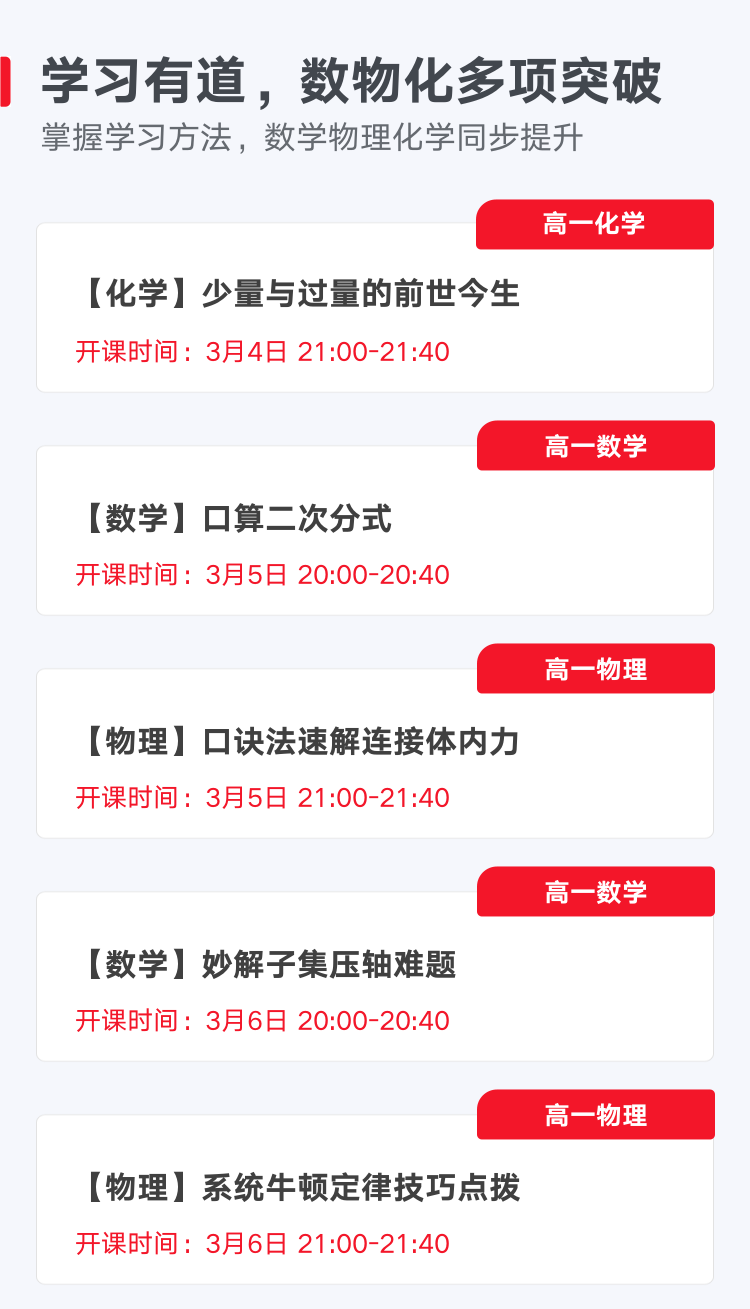 学习有道，数物化多项突破
掌握学习方法，数学物理化学同步提升

高一化学
【化学】少量与过量的前世今生
开课时间：3月4日 21:00-21:40

高一数学
【数学】口算二次分式
开课时间：3月5日 20:00-20:40

高一物理
【物理】口诀法速解连接体内力
开课时间：3月5日 21:00-21:40

高一数学
【数学】妙解子集压轴难题
开课时间：3月6日 20:00-20:40

高一物理
【物理】系统牛顿定律技巧点拨
开课时间：3月6日 21:00-21:40