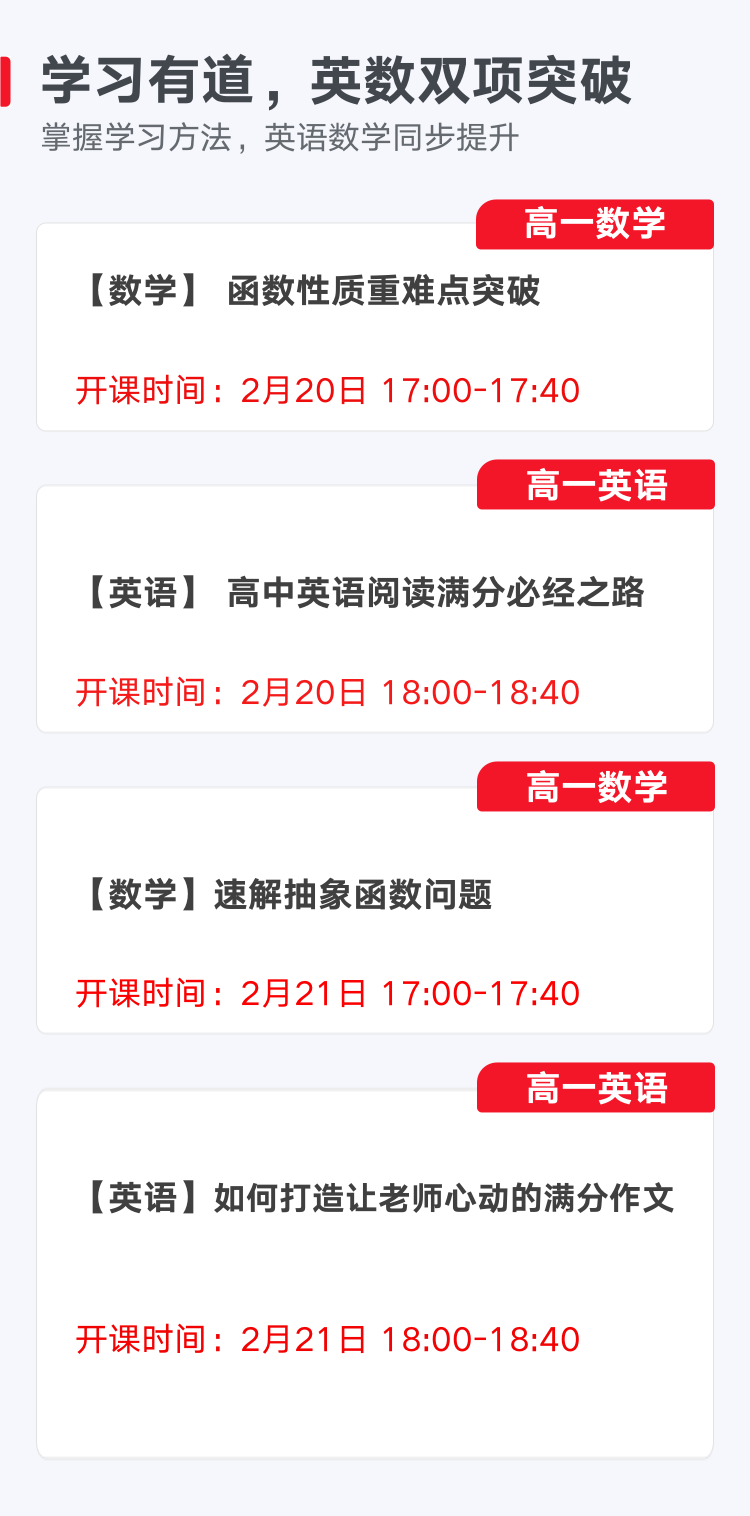 学习有道，英数双项突破

掌握学习方法，英语数学同步提升

高一数学

【数学】 函数性质重难点突破

开课时间：2月20日 17:00-17:40

高一英语

【英语】 高中英语阅读满分必经之路

开课时间：2月20日 18:00-18:40

高一数学

【数学】速解抽象函数问题

开课时间：2月21日 17:00-17:40

高一英语

【英语】如何打造让老师心动的满分作文

开课时间：2月21日 18:00-18:40