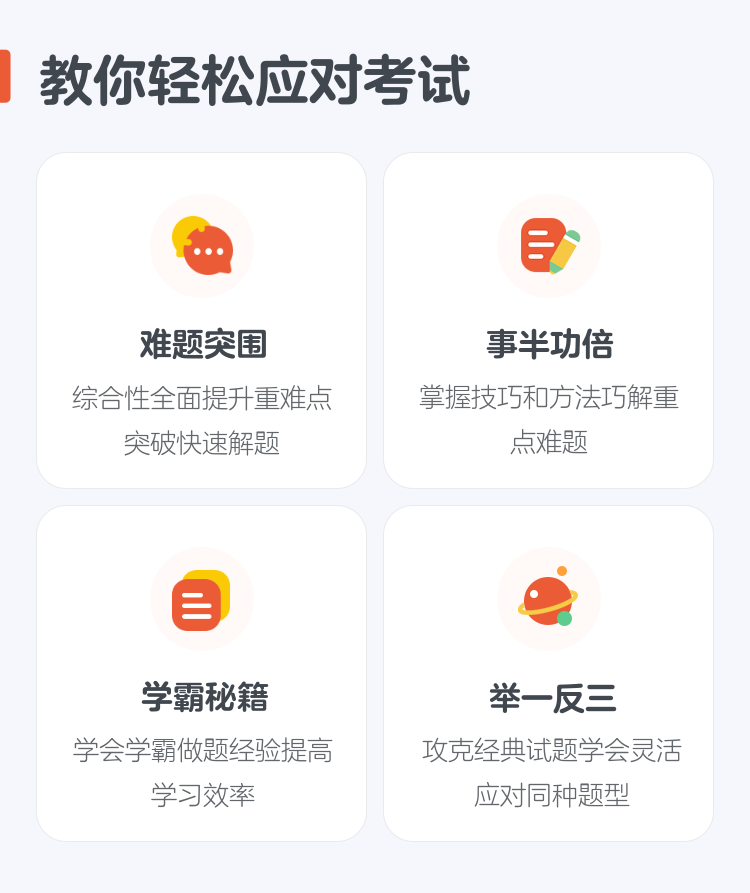 教你轻松应对考试

难题突围

综合性全面提升重难点突破快速解题

事半功倍

掌握技巧和方法巧解重点难题

学霸秘籍

学会学霸做题经验提高学习效率

举一反三

攻克经典试题学会灵活应对同种题型