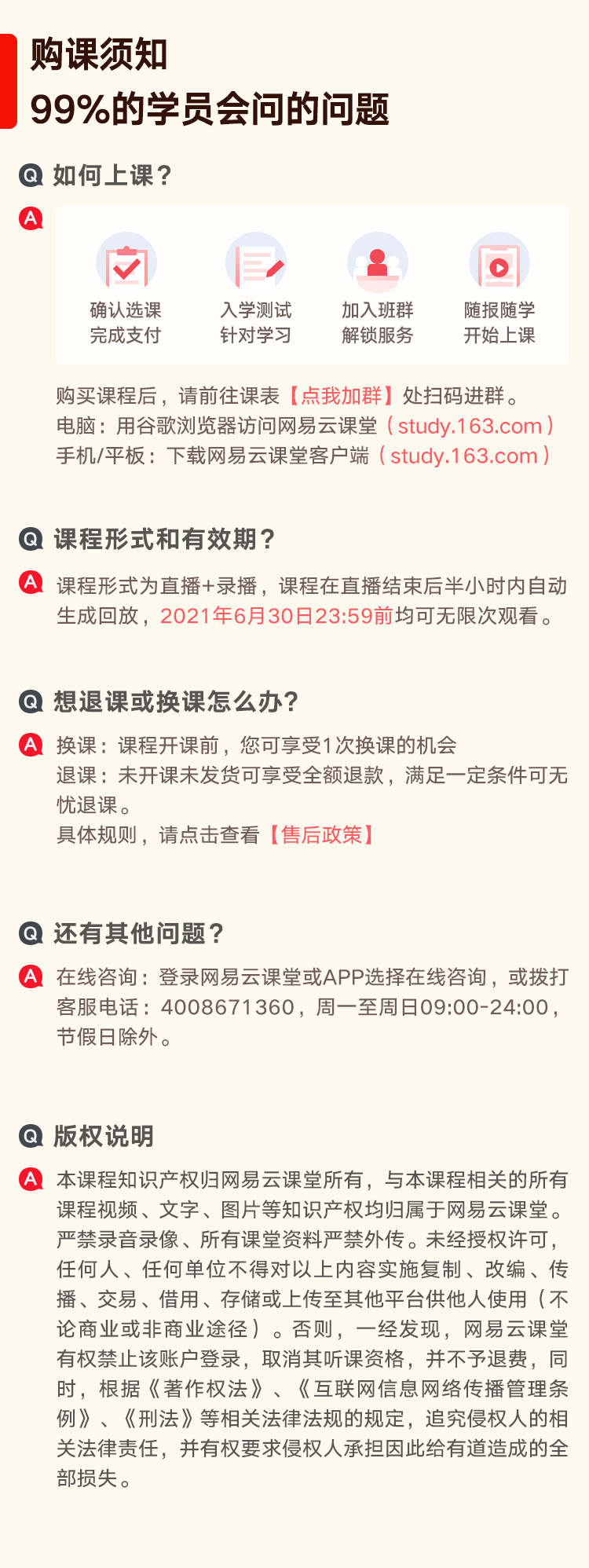 购课须知
99%的学员会问的问题

Q 如何上课？

A

确认选课
完成支付

入学测试
针对学习

加入班群
解锁服务

随报随学
开始上课

购买课程后，请前往课表【点我加群】处扫码进群。
电脑：用谷歌浏览器访问网易云课堂（study.163.com）
手机/平板：下载网易云课堂客户端（study.163.com）

Q 课程形式和有效期？

A 课程形式为直播+录播，课程在直播结束后半小时内自动生成回放，2021年6月30日23:59前均可无限次观看。

Q 想退课或换课怎么办？

A 换课：课程开课前，您可享受1次换课的机会
退课：未开课未发货可享受全额退款，满足一定条件可无忧退课。
具体规则，请点击查看【售后政策】

Q 还有其他问题？

A 在线咨询：登录网易云课堂或APP选择在线咨询，或拨打客服电话：4008671360，周一至周日09:00-24:00，节假日除外。

Q 版权说明

A 本课程知识产权归网易云课堂所有，与本课程相关的所有课程视频、文字、图片等知识产权均归属于网易云课堂。严禁录音录像、所有课堂资料严禁外传。未经授权许可，任何人、任何单位不得对以上内容实施复制、改编、传播、交易、借用、存储或上传至其他平台供他人使用（不论商业或非商业途径）。否则，一经发现，网易云课堂有权禁止该账户登录，取消其听课资格，并不予退费，同时，根据《著作权法》、《互联网信息网络传播管理条例》、《刑法》等相关法律法规的规定，追究侵权人的相关法律责任，并有权要求侵权人承担因此给有道造成的全部损失。