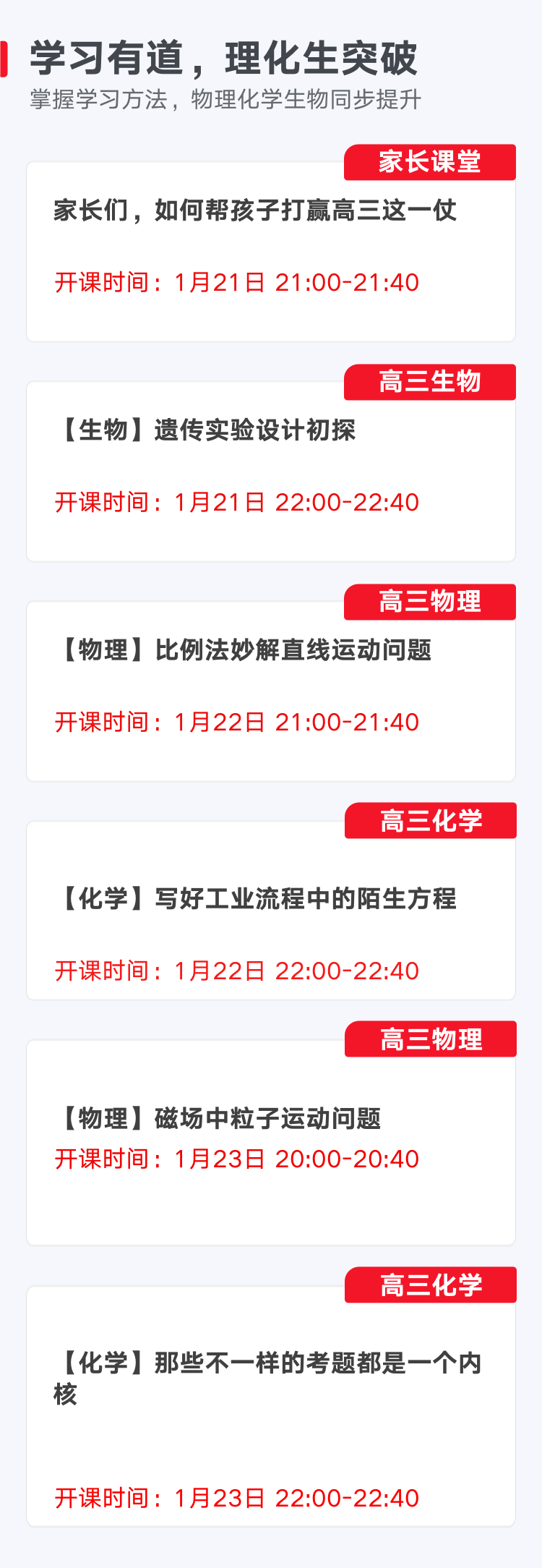 学习有道，理化生突破

掌握学习方法，物理化学生物同步提升

家长课堂

家长们，如何帮孩子打赢高三这一仗

开课时间：1月21日 21:00-21:40

高三生物

【生物】遗传实验设计初探

开课时间：1月21日 22:00-22:40

高三物理

【物理】比例法妙解直线运动问题

开课时间：1月22日 21:00-21:40

高三化学

【化学】写好工业流程中的陌生方程

开课时间：1月22日 22:00-22:40

高三物理

【物理】磁场中粒子运动问题

开课时间：1月23日 20:00-20:40

高三化学

【化学】那些不一样的考题都是一个内核

开课时间：1月23日 22:00-22:40