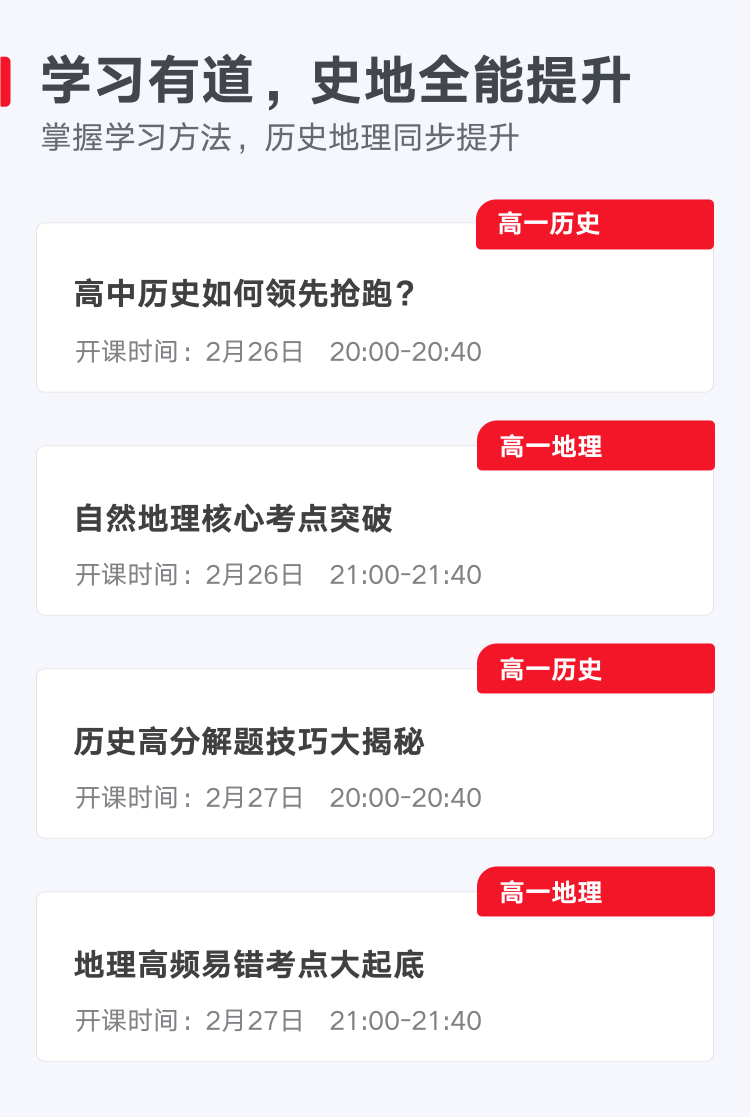 学习有道，史地全能提升
掌握学习方法，历史地理同步提升

高一历史
高中历史如何领先抢跑？
开课时间：2月26日　20:00-20:40

高一地理
自然地理核心考点突破
开课时间：2月26日　21:00-21:40

高一历史
历史高分解题技巧大揭秘
开课时间：2月27日　20:00-20:40

高一地理
地理高频易错考点大起底
开课时间：2月27日　21:00-21:40