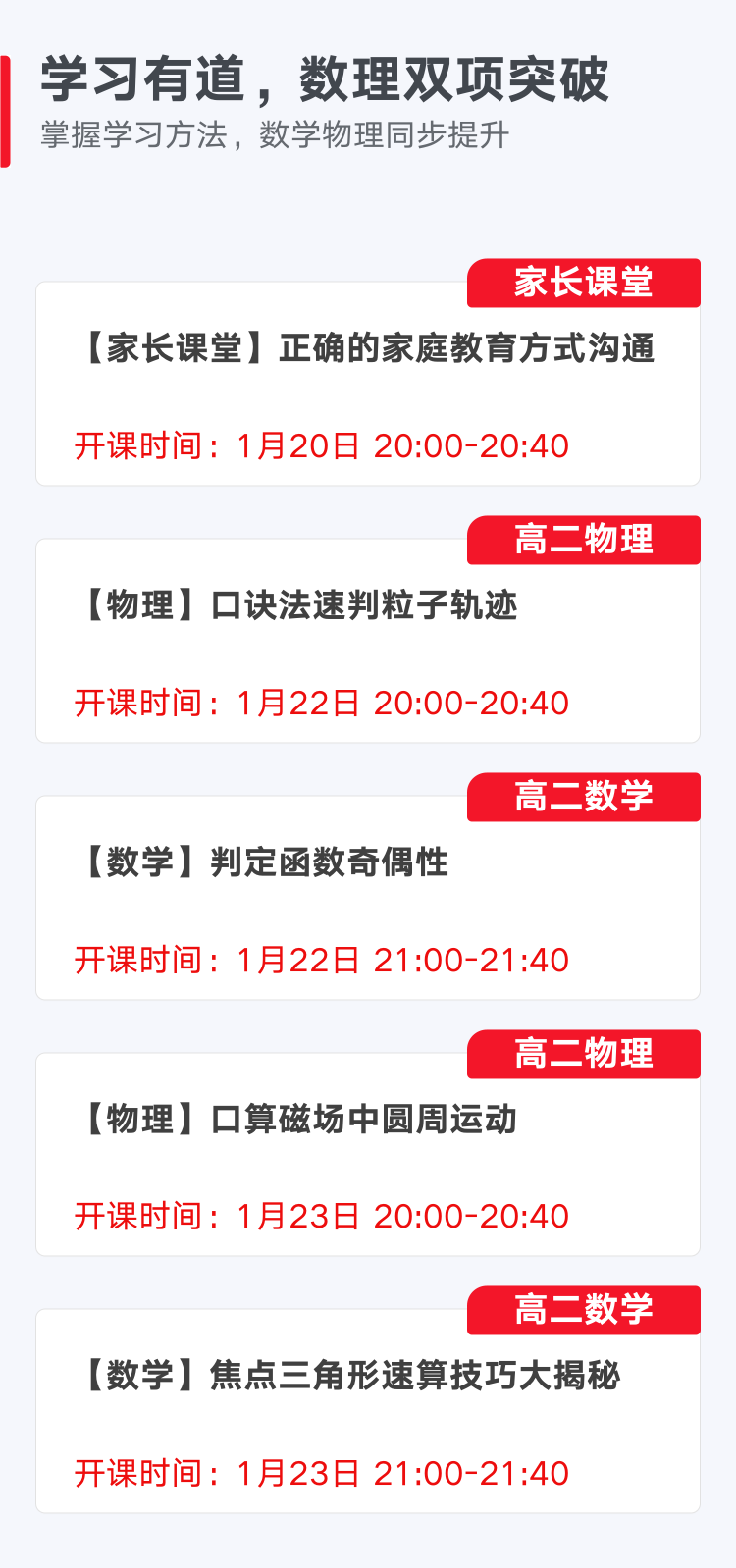 学习有道，数理双项突破
掌握学习方法，数学物理同步提升

家长课堂
【家长课堂】正确的家庭教育方式沟通
开课时间：1月20日 20:00-20:40

高二物理
【物理】口诀法速判粒子轨迹
开课时间：1月22日 20:00-20:40

高二数学
【数学】判定函数奇偶性
开课时间：1月22日 21:00-21:40

高二物理
【物理】口算磁场中圆周运动
开课时间：1月23日 20:00-20:40

高二数学
【数学】焦点三角形速算技巧大揭秘
开课时间：1月23日 21:00-21:40