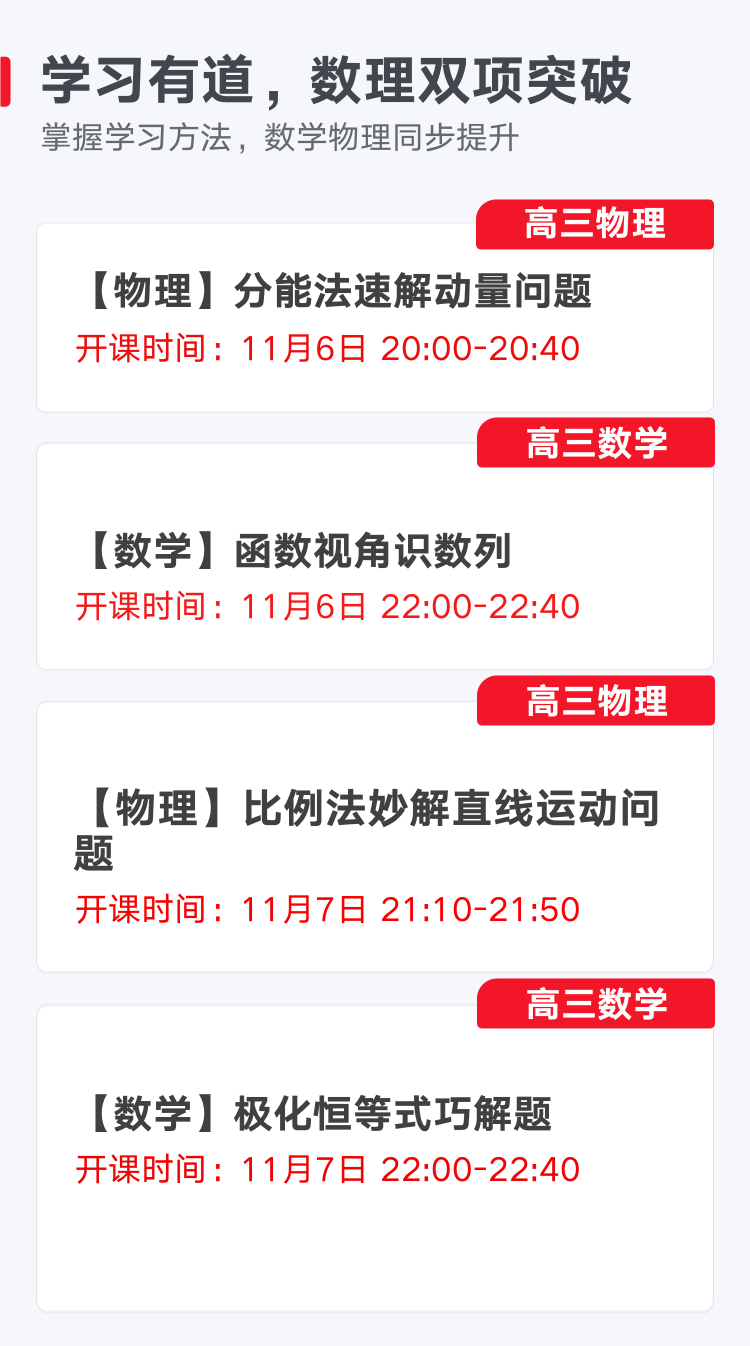 学习有道，数理双项突破
掌握学习方法，数学物理同步提升

高三物理
【物理】分能法速解动量问题
开课时间：11月6日 20:00-20:40

高三数学
【数学】函数视角识数列
开课时间：11月6日 22:00-22:40

高三物理
【物理】比例法妙解直线运动问题
开课时间：11月7日 21:10-21:50

高三数学
【数学】极化恒等式巧解题
开课时间：11月7日 22:00-22:40