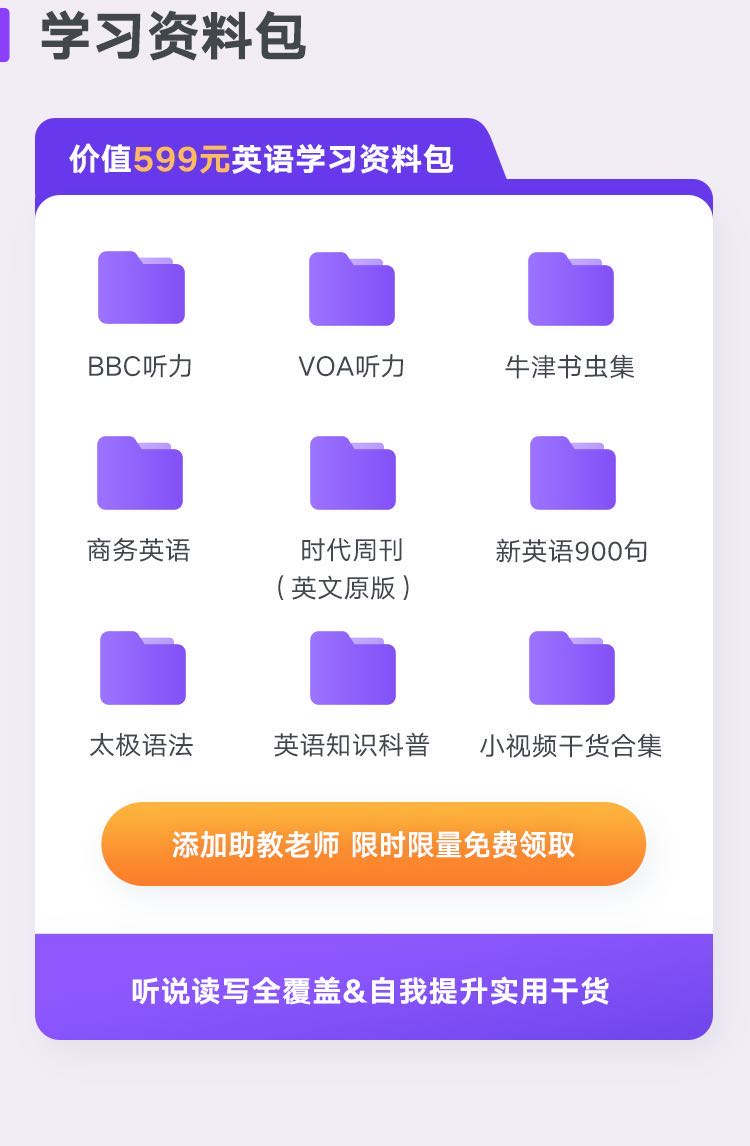 学习资料包

价值599元英语学习资料包

BBC听力

VOA听力

牛津书虫集

商务英语

时代周刊
（英文原版）

新英语900句

太极语法

英语知识科普

小视频干货合集

添加助教老师 限时限量免费领取

听说读写全覆盖&自我提升实用干货